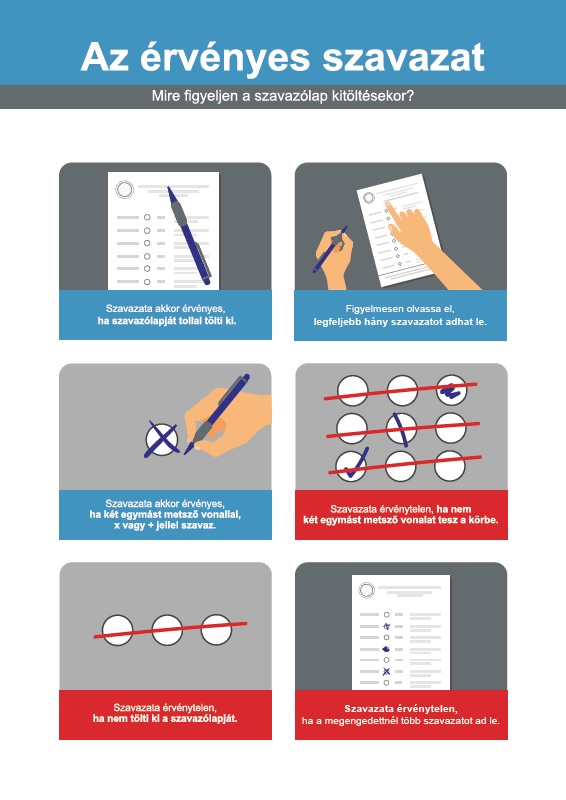 Az érvényes szavazat

Mire figyeljen a szavazólap kitöltésekor?

Szavazata akkor érvényes, ha szavazólapját tollal tölti ki.

Figyelmesen olvassa el, legfeljebb hány szavazatot adhat le.

Szavazata akkor érvényes, ha két egymást metsző vonallal, x vagy + jellel szavaz.

Szavazata érvénytelen, ha nem két egymást metsző vonalat tesz a körbe.

Szavazata érvénytelen, ha nem tölti ki a szavazólapját.

Szavazata érvénytelen, ha a megengedettnél több szavazatot ad le.