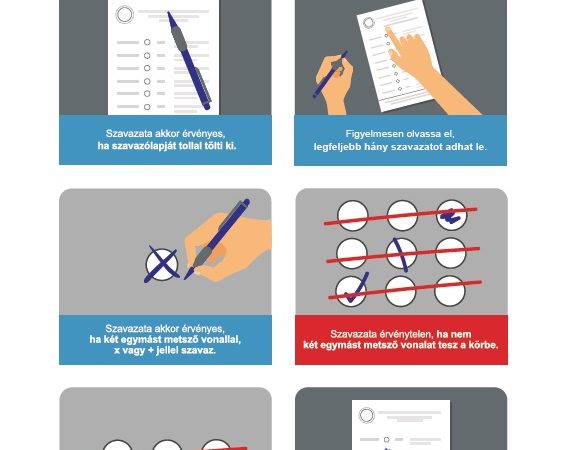 Szavazata akkor érvényes, ha szavazólapját tollal tölti ki.

Figyelmesen olvassa el, legfeljebb hány szavazatot adhat le.

Szavazata akkor érvényes, ha két egymást metsző vonallal, x vagy + jellel szavaz.

Szavazata érvénytelen, ha nem két egymást metsző vonalat tesz a körbe.